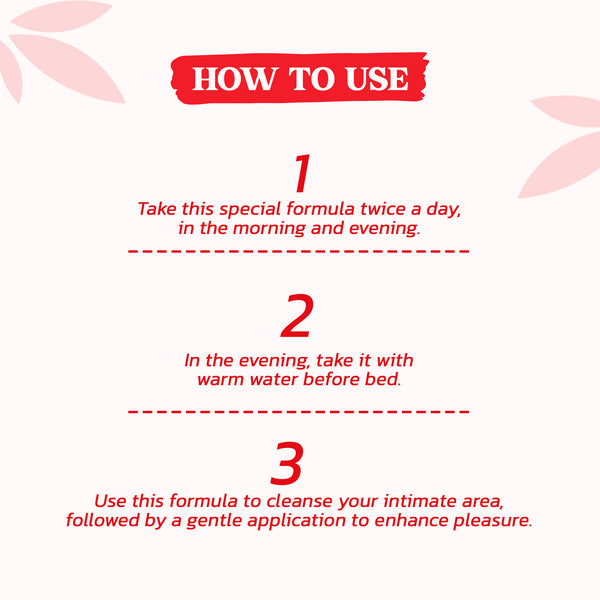 HOW TO USE

1
Take this special formula twice a day, in the morning and evening.

2
In the evening, take it with warm water before bed.

3
Use this formula to cleanse your intimate area, followed by a gentle application to enhance pleasure.