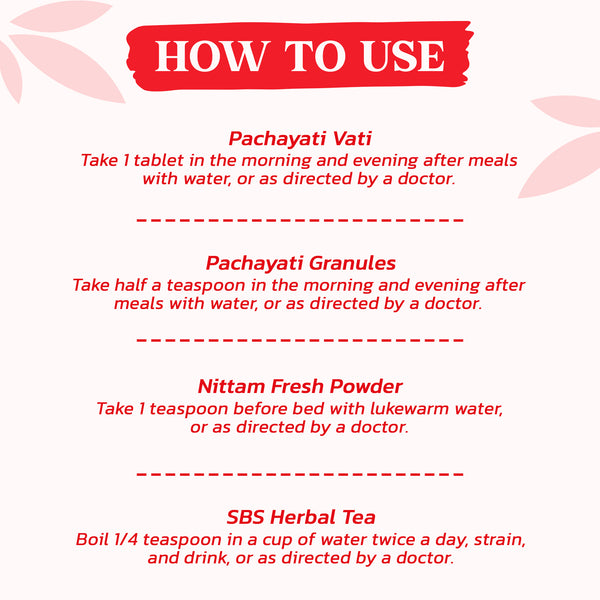 HOW TO USE

Pachayati Vati
Take 1 tablet in the morning and evening after meals with water, or as directed by a doctor.

Pachayati Granules
Take half a teaspoon in the morning and evening after meals with water, or as directed by a doctor.

Nittam Fresh Powder
Take 1 teaspoon before bed with lukewarm water, or as directed by a doctor.

SBS Herbal Tea
Boil 1/4 teaspoon in a cup of water twice a day, strain, and drink, or as directed by a doctor.