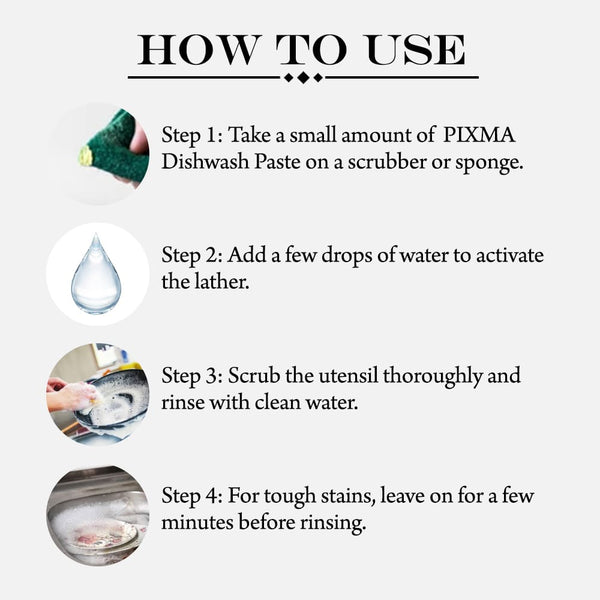 HOW TO USE

Step 1: Take a small amount of PIXMA Dishwash Paste on a scrubber or sponge.

Step 2: Add a few drops of water to activate the lather.

Step 3: Scrub the utensil thoroughly and rinse with clean water.

Step 4: For tough stains, leave on for a few minutes before rinsing.