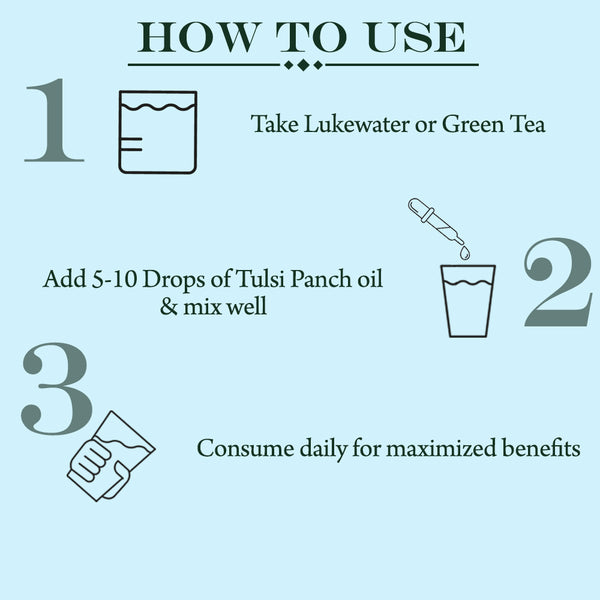 HOW TO USE

1

Take Lukewater or Green Tea

Add 5-10 Drops of Tulsi Panch oil & mix well

2

3

Consume daily for maximized benefits