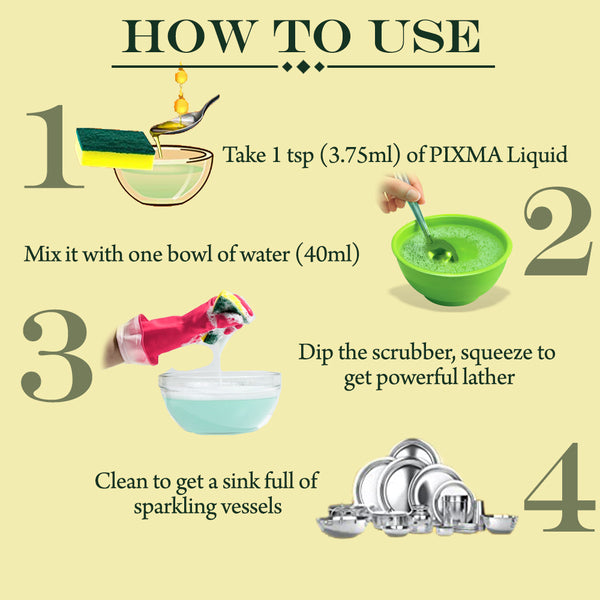 HOW TO USE

1

Take 1 tsp (3.75ml) of PIXMA Liquid

2

Mix it with one bowl of water (40ml)

3

Dip the scrubber, squeeze to get powerful lather

4

Clean to get a sink full of sparkling vessels