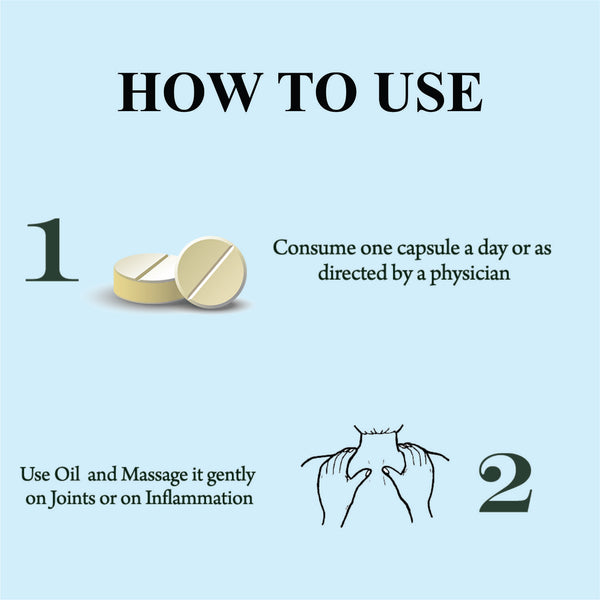 HOW TO USE

1

Consume one capsule a day or as directed by a physician

Use Oil and Massage it gently on Joints or on Inflammation

2