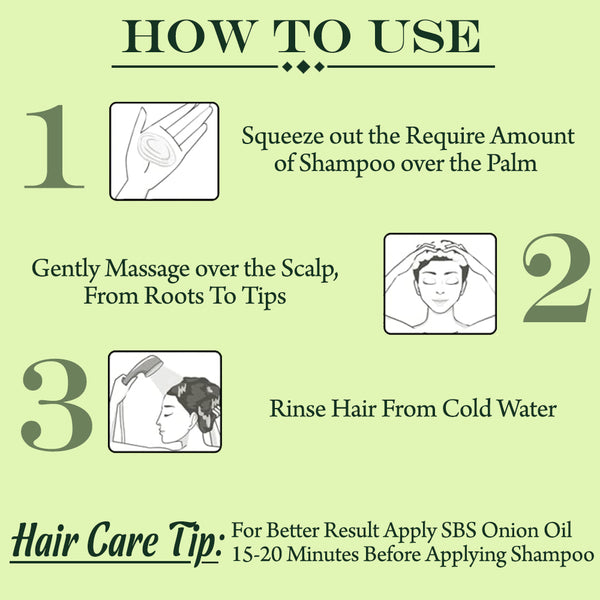 HOW TO USE

1

Squeeze out the Require Amount of Shampoo over the Palm

Gently Massage over the Scalp, From Roots To Tips

2

3

Rinse Hair From Cold Water

Hair Care Tip: For Better Result Apply SBS Onion Oil 15-20 Minutes Before Applying Shampoo