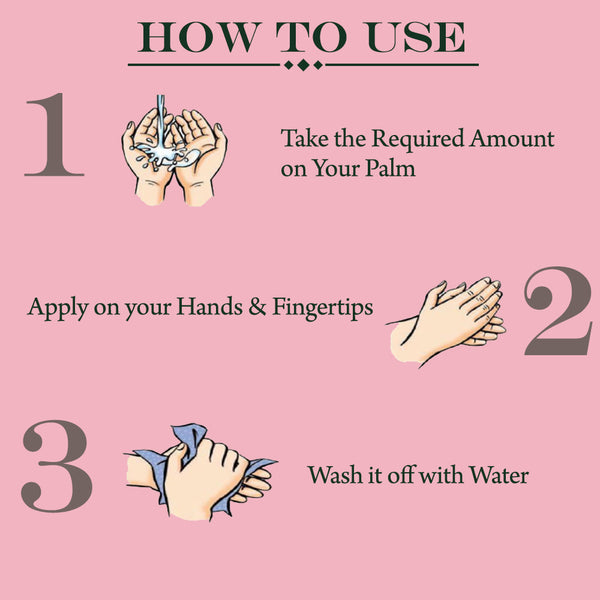 HOW TO USE

1

Take the Required Amount on Your Palm

Apply on your Hands & Fingertips

2

3

Wash it off with Water