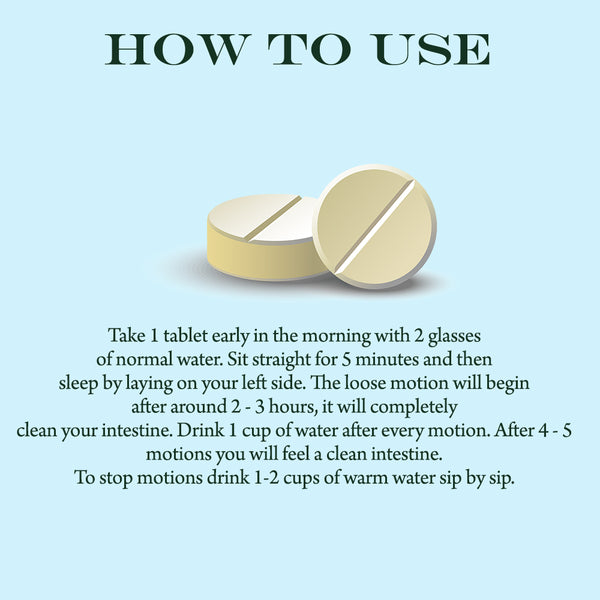 HOW TO USE

Take 1 tablet early in the morning with 2 glasses of normal water. Sit straight for 5 minutes and then sleep by laying on your left side. The loose motion will begin after around 2 - 3 hours, it will completely clean your intestine. Drink 1 cup of water after every motion. After 4 - 5 motions you will feel a clean intestine.
To stop motions drink 1-2 cups of warm water sip by sip.