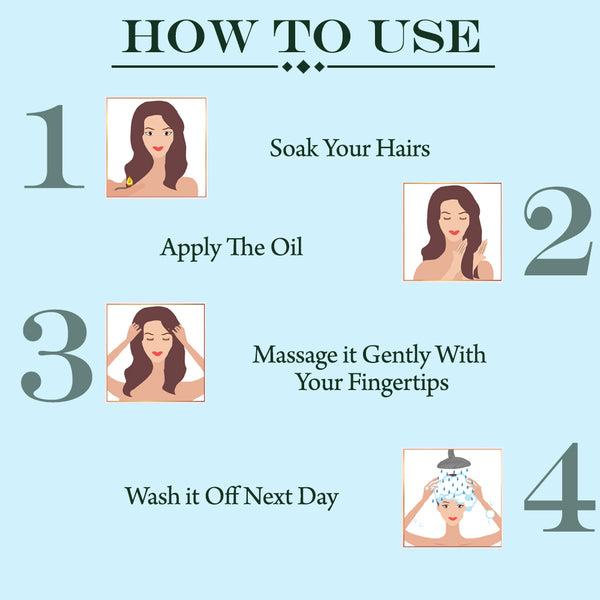 HOW TO USE

1 Soak Your Hairs

Apply The Oil 2

3 Massage it Gently With Your Fingertips

Wash it Off Next Day 4