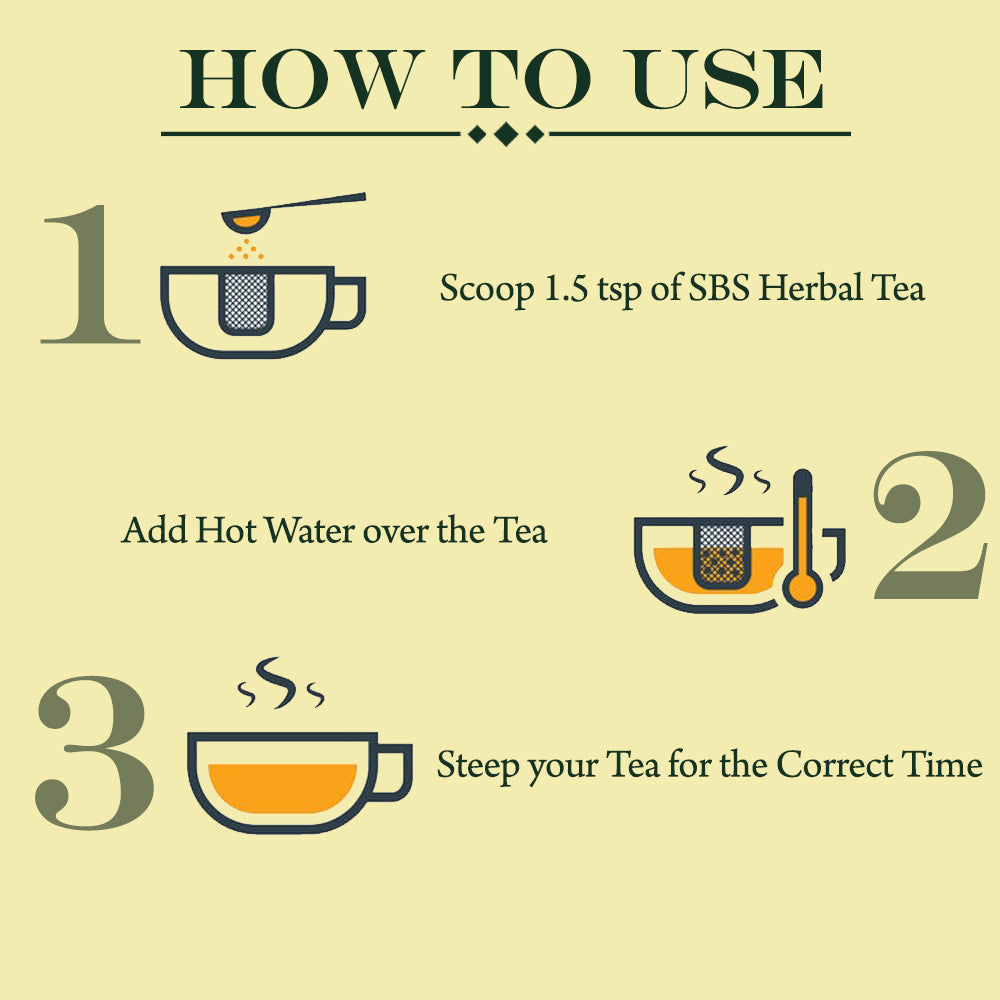 HOW TO USE

1 Scoop 1.5 tsp of SBS Herbal Tea

Add Hot Water over the Tea 2

3 Steep your Tea for the Correct Time