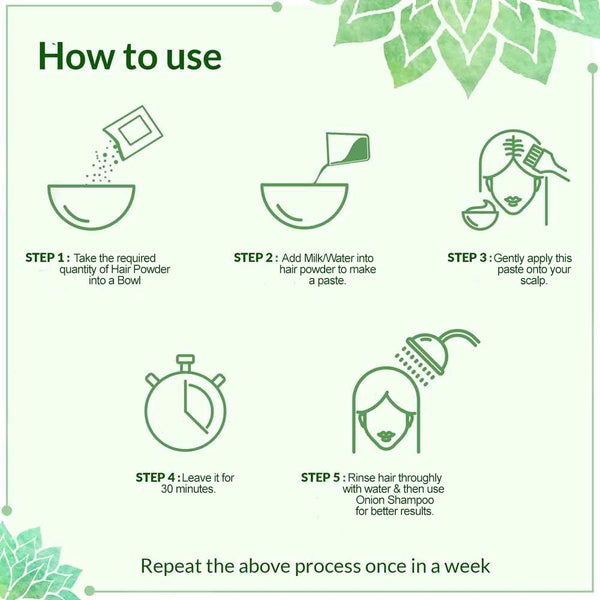 How to use

STEP 1 : Take the required quantity of Hair Powder into a Bowl

STEP 2 : Add Milk/Water into hair powder to make a paste.

STEP 3 : Gently apply this paste onto your scalp.

STEP 4 : Leave it for 30 minutes.

STEP 5 : Rinse hair throughly with water & then use Onion Shampoo for better results.

Repeat the above process once in a week