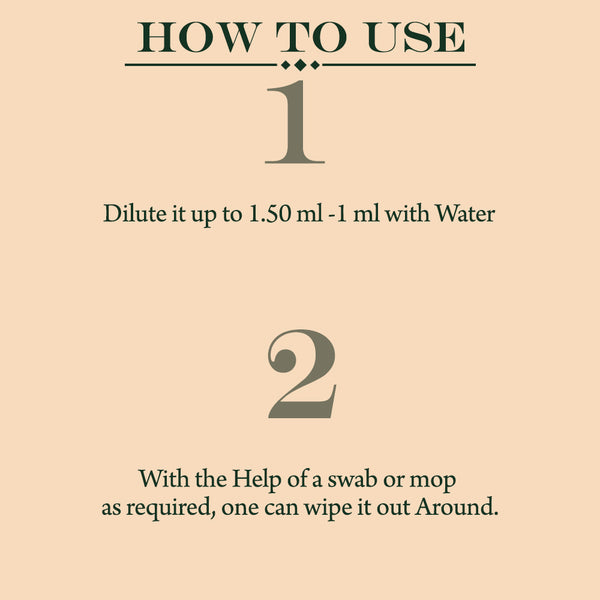 HOW TO USE

1

Dilute it up to 1.50 ml -1 ml with Water

2

With the Help of a swab or mop as required, one can wipe it out Around.