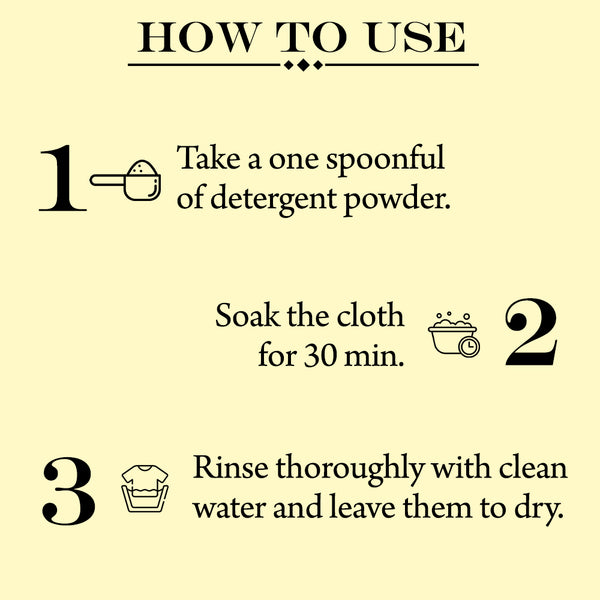 HOW TO USE

1 Take a one spoonful of detergent powder.

Soak the cloth for 30 min. 2

3 Rinse thoroughly with clean water and leave them to dry.