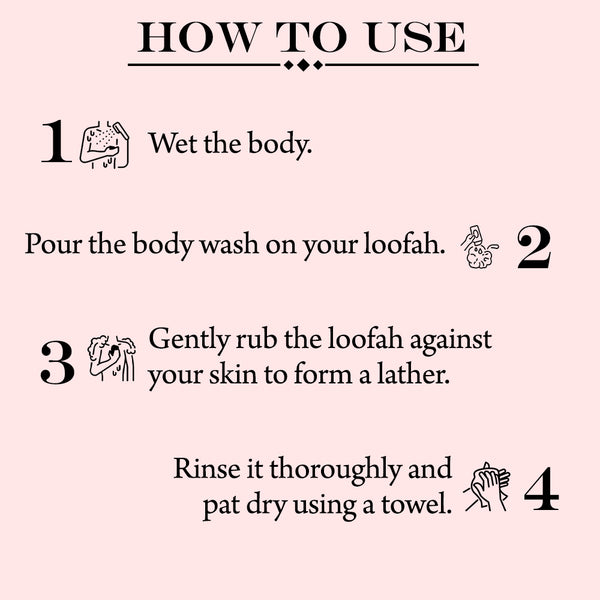 HOW TO USE

1 Wet the body.

Pour the body wash on your loofah. 2

3 Gently rub the loofah against your skin to form a lather.

Rinse it thoroughly and pat dry using a towel. 4