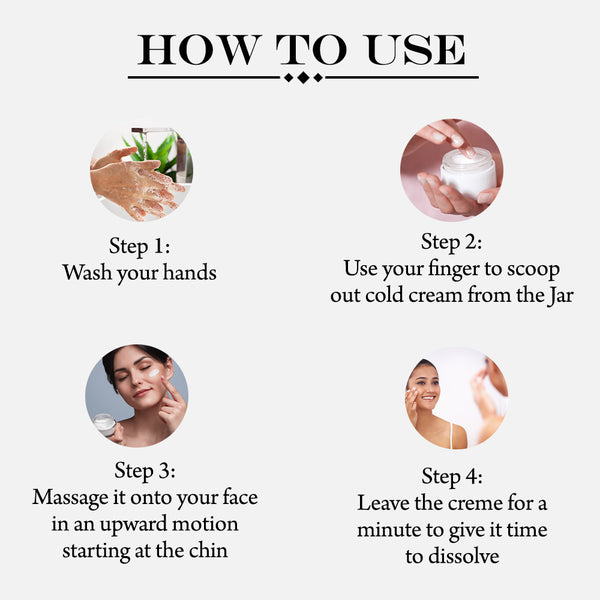 HOW TO USE

Step 1:
Wash your hands

Step 2:
Use your finger to scoop out cold cream from the Jar

Step 3:
Massage it onto your face in an upward motion starting at the chin

Step 4:
Leave the creme for a minute to give it time to dissolve